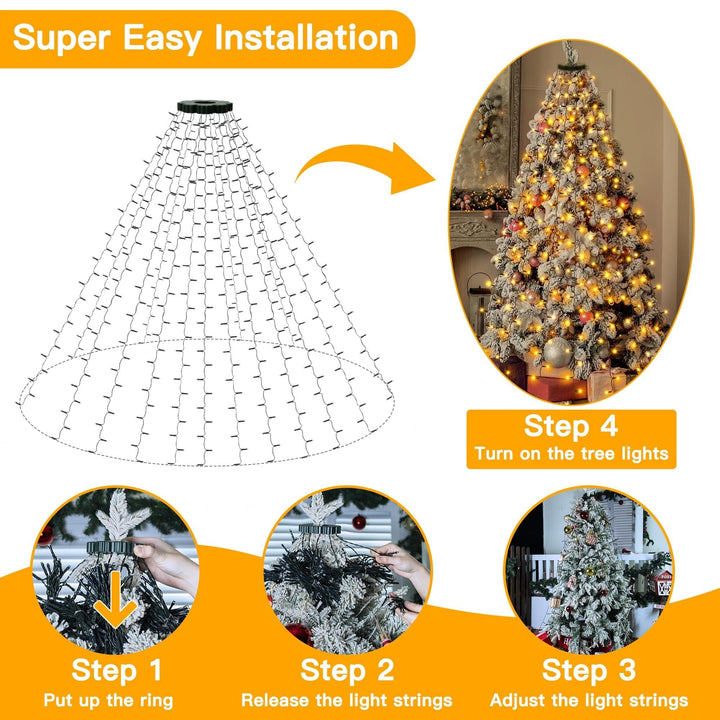 Super Easy Installation

Step 4
Turn on the tree lights

Step 1
Put up the ring

Step 2
Release the light strings

Step 3
Adjust the light strings